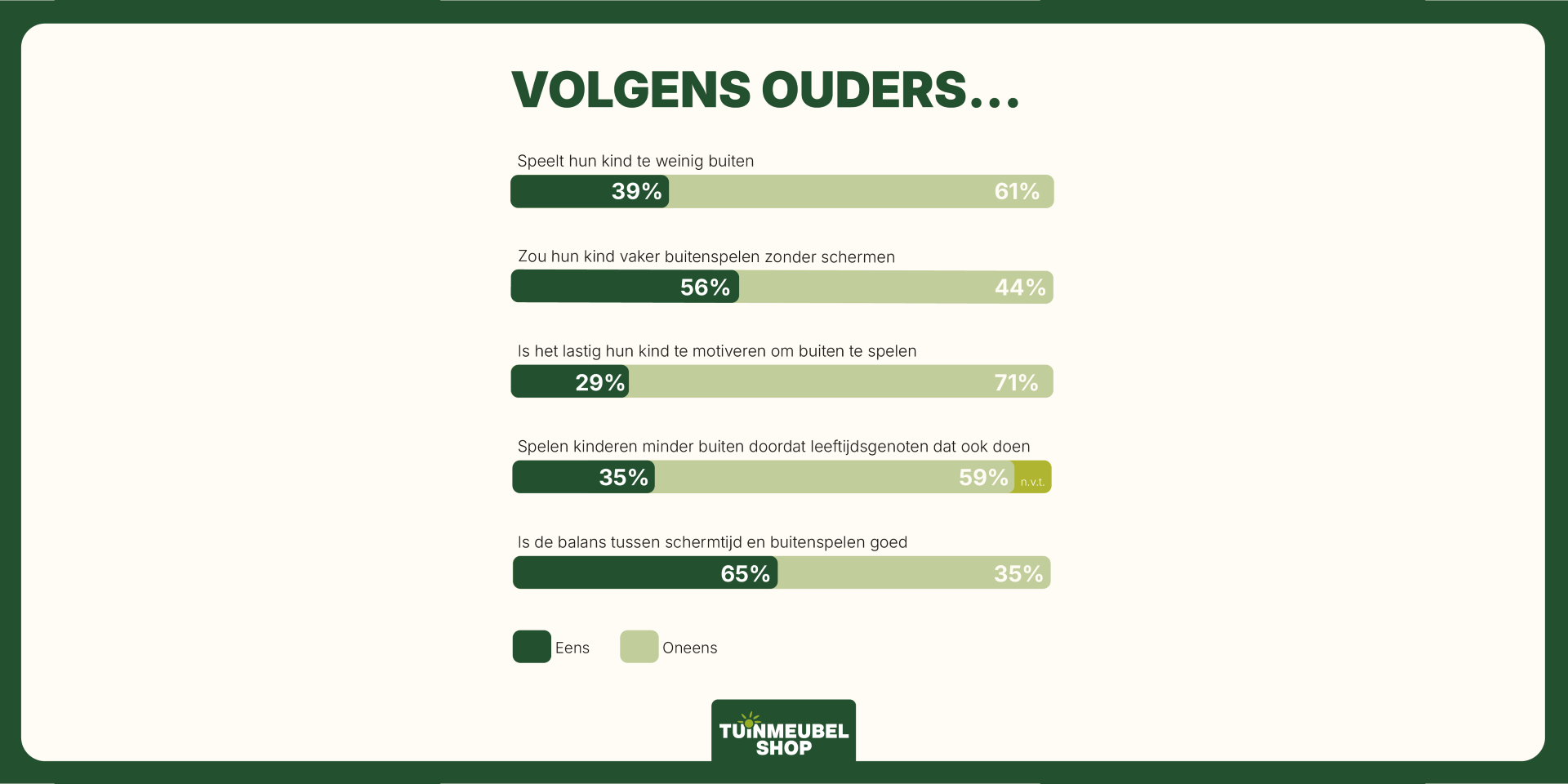 VOLGENS OUDERS...

Speelt hun kind te weinig buiten

39% 61%

Zou hun kind vaker buitenspelen zonder schermen

56% 44%

Is het lastig hun kind te motiveren om buiten te spelen

29% 71%

Spelen kinderen minder buiten doordat leeftijdsgenoten dat ook doen

35% 59% n.v.t.

Is de balans tussen schermtijd en buitenspelen goed

65% 35%

Eens Oneens

TUINMEUBEL SHOP