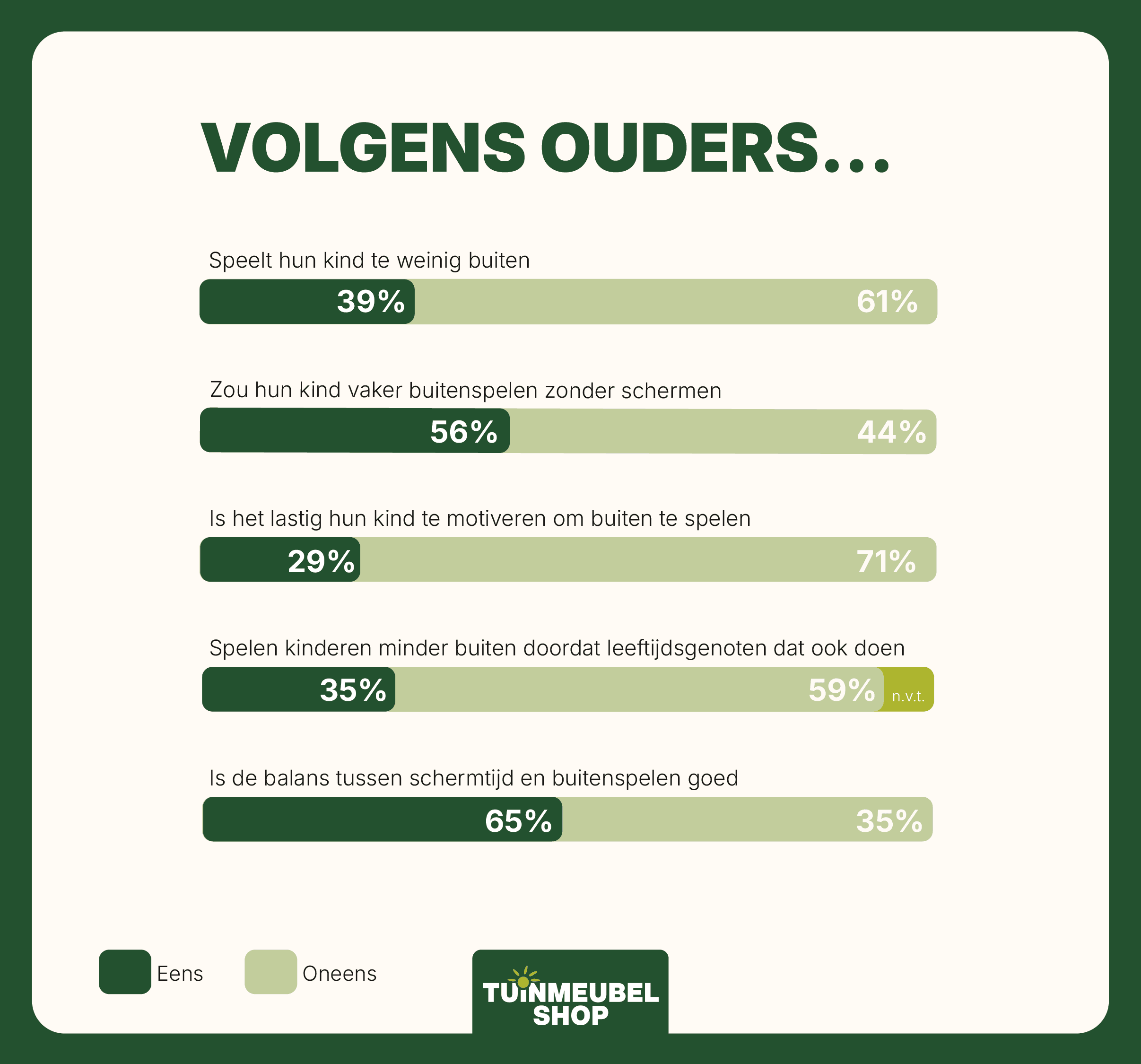 VOLGENS OUDERS...

Speelt hun kind te weinig buiten

39% 61%

Zou hun kind vaker buitenspelen zonder schermen

56% 44%

Is het lastig hun kind te motiveren om buiten te spelen

29% 71%

Spelen kinderen minder buiten doordat leeftijdsgenoten dat ook doen

35% 59% n.v.t.

Is de balans tussen schermtijd en buitenspelen goed

65% 35%

Eens Oneens

TUINMEUBEL SHOP